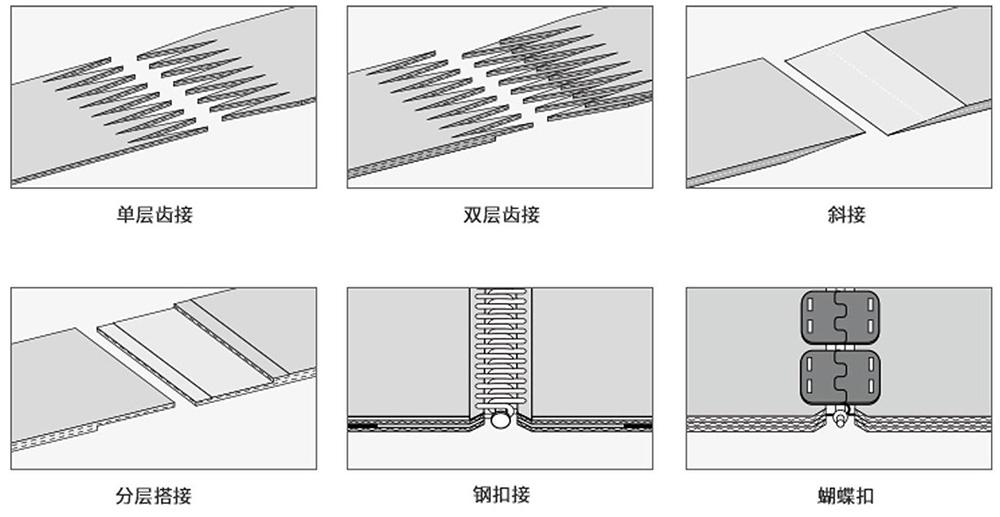 单层齿接

双层齿接

斜接

分层搭接

钢扣接

蝴蝶扣